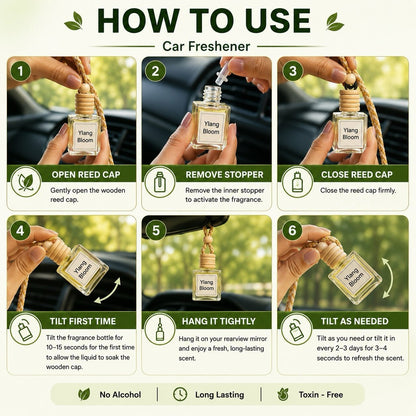 HOW TO USE

Car Freshener

1

Ylang Bloom

OPEN REED CAP

Gently open the wooden reed cap.

2

Ylang Bloom

REMOVE STOPPER

Remove the inner stopper to activate the fragrance.

3

Ylang Bloom

CLOSE REED CAP

Close the reed cap firmly.

4

Ylang Bloom

TILT FIRST TIME

Tilt the fragrance bottle for 10–15 seconds for the first time to allow the liquid to soak the wooden cap.

5

Ylang Bloom

HANG IT TIGHTLY

Hang it on your rearview mirror and enjoy a fresh, long-lasting scent.

6

Ylang Bloom

TILT AS NEEDED

Tilt as you need or tilt it in every 2–3 days for 3–4 seconds to refresh the scent.

No Alcohol | Long Lasting | Toxin - Free